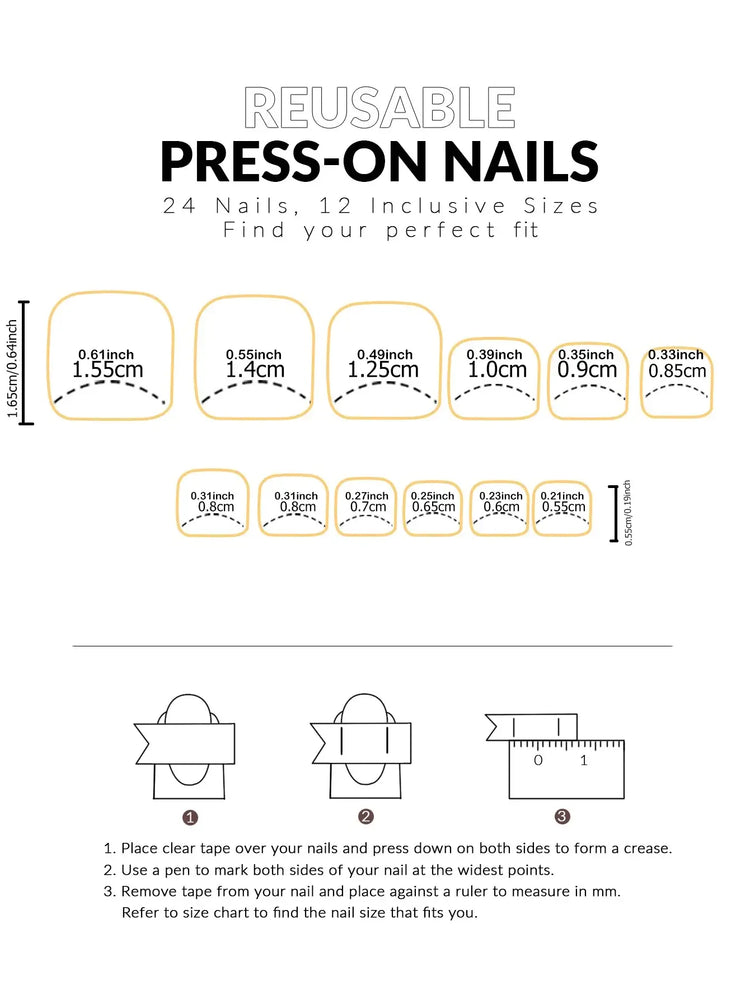 REUSABLE
PRESS-ON NAILS
24 Nails, 12 Inclusive Sizes
Find your perfect fit

1.65cm/0.64inch

0.61inch
1.55cm

0.55inch
1.4cm

0.49inch
1.25cm

0.39inch
1.0cm

0.35inch
0.9cm

0.33inch
0.85cm

0.31inch
0.8cm

0.31inch
0.8cm

0.27inch
0.7cm

0.25inch
0.65cm

0.23inch
0.6cm

0.21inch
0.55cm

0.55cm/0.19inch

0 1

1

2

3

1. Place clear tape over your nails and press down on both sides to form a crease.
2. Use a pen to mark both sides of your nail at the widest points.
3. Remove tape from your nail and place against a ruler to measure in mm. Refer to size chart to find the nail size that fits you.